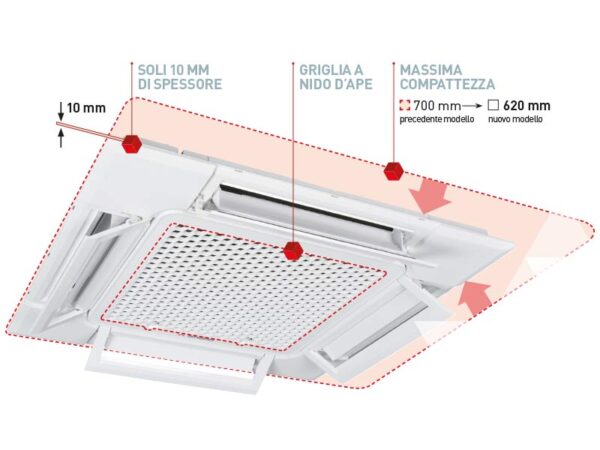 SOLI 10 MM DI SPESSORE

GRIGLIA A NIDO D'APE

MASSIMA COMPATTEZZA

10 mm

700 mm → 620 mm
precedente modello nuovo modello